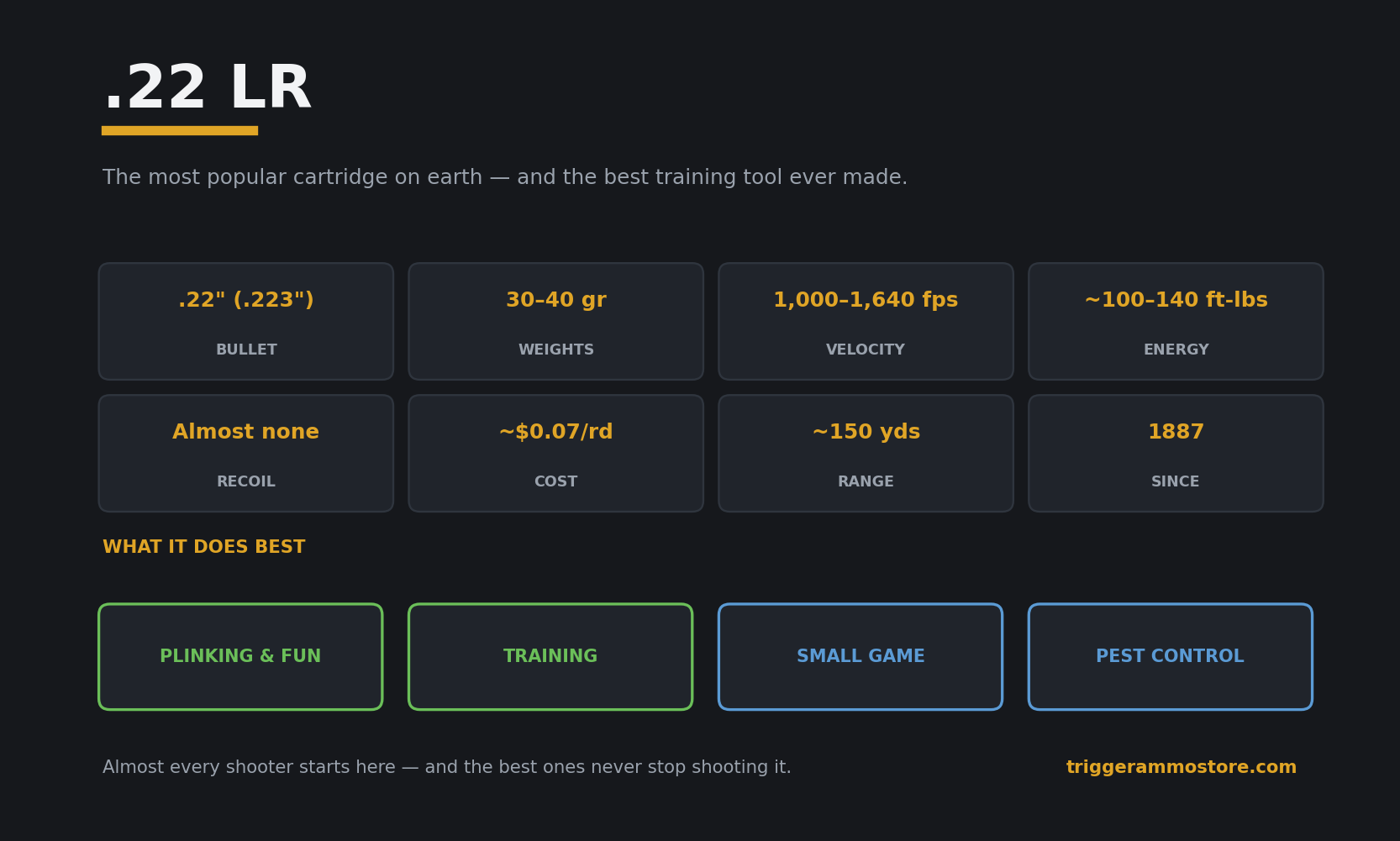 .22 LR

The most popular cartridge on earth — and the best training tool ever made.

.22" (.223")
BULLET

30–40 gr
WEIGHTS

1,000–1,640 fps
VELOCITY

~100–140 ft-lbs
ENERGY

Almost none
RECOIL

~$0.07/rd
COST

~150 yds
RANGE

1887
SINCE

WHAT IT DOES BEST

PLINKING & FUN

TRAINING

SMALL GAME

PEST CONTROL

Almost every shooter starts here — and the best ones never stop shooting it.

triggerammostore.com